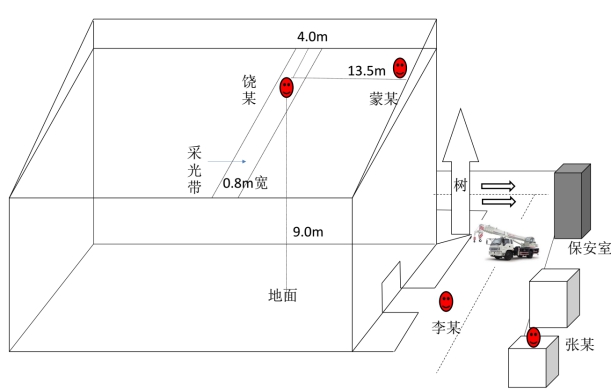 4.0m
13.5m
饶某
蒙某
采光带
0.8m宽
树
9.0m
保安室
地面
李某
张某